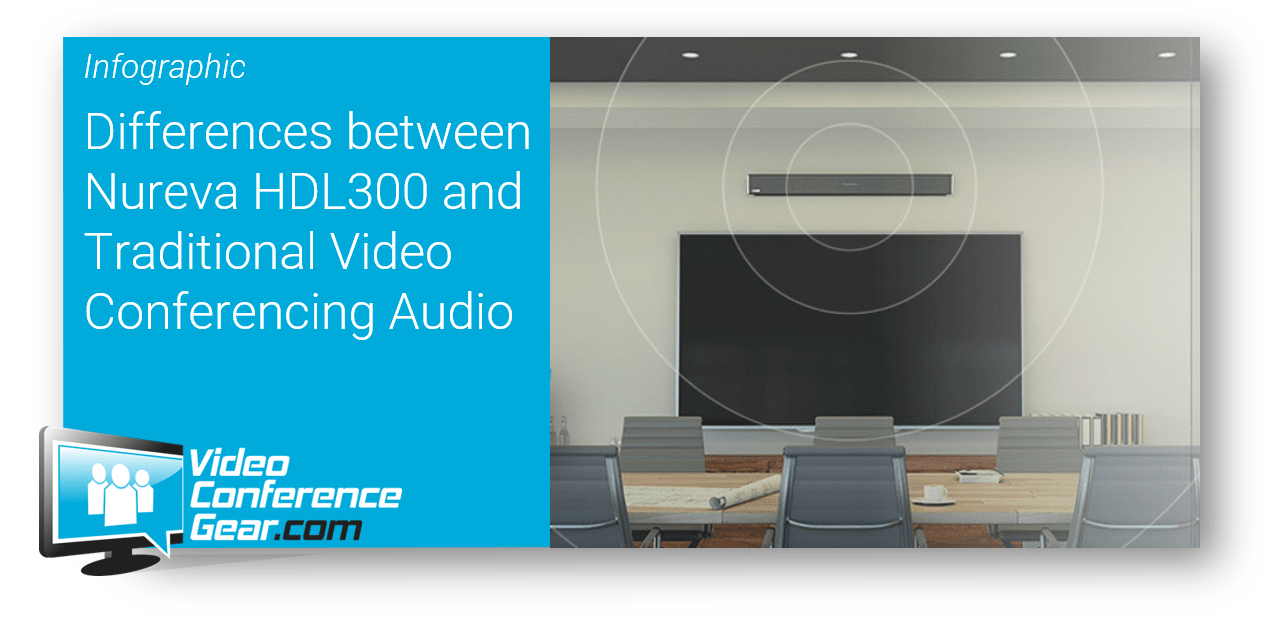 Infographic

Differences between Nureva HDL300 and Traditional Video Conferencing Audio

Video Conference Gear.com